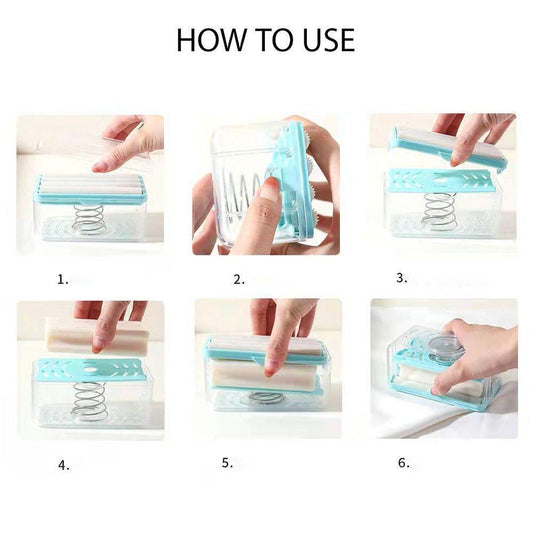 HOW TO USE

1.

2.

3.

4.

5.

6.